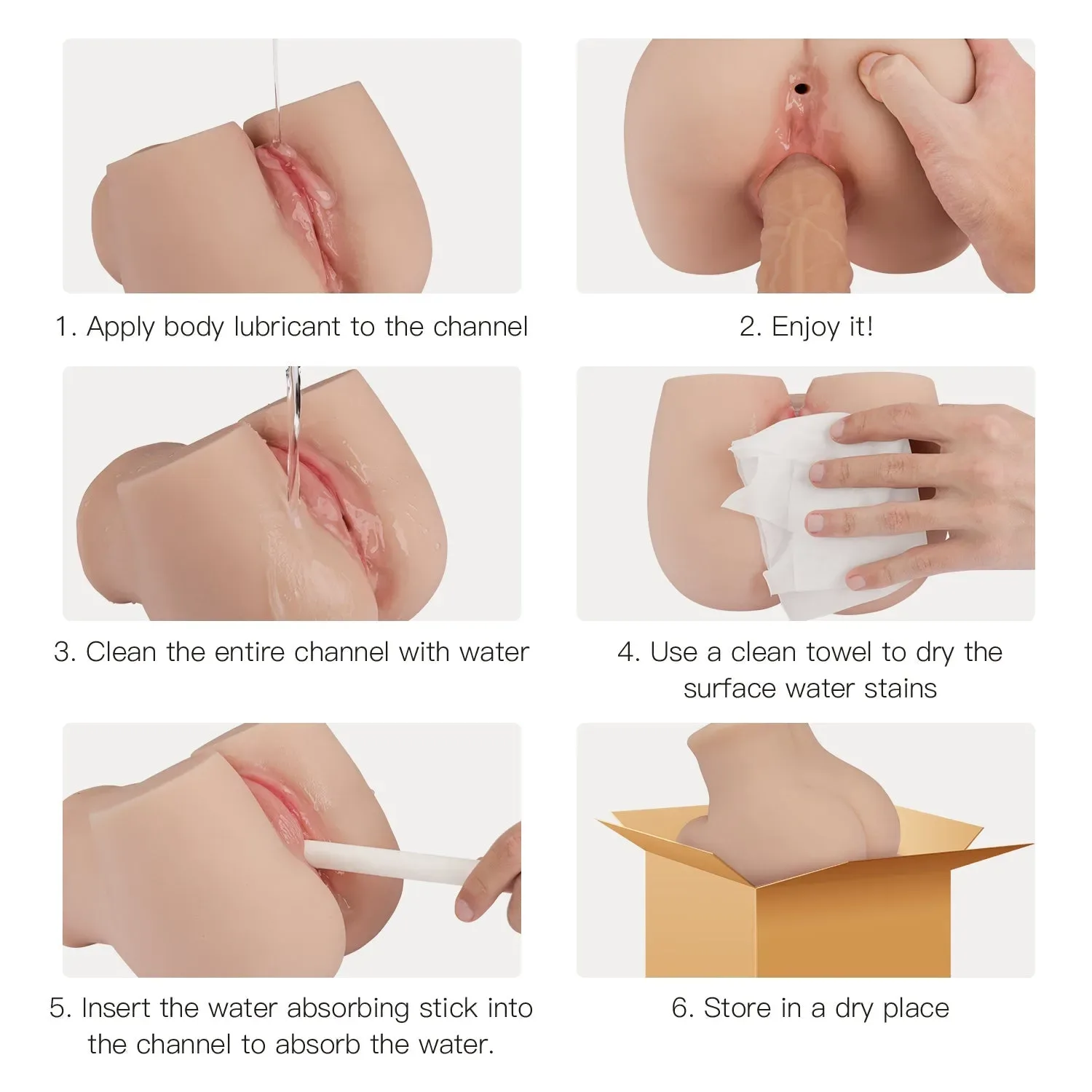 1. Apply body lubricant to the channel

2. Enjoy it!

3. Clean the entire channel with water

4. Use a clean towel to dry the surface water stains

5. Insert the water absorbing stick into the channel to absorb the water.

6. Store in a dry place